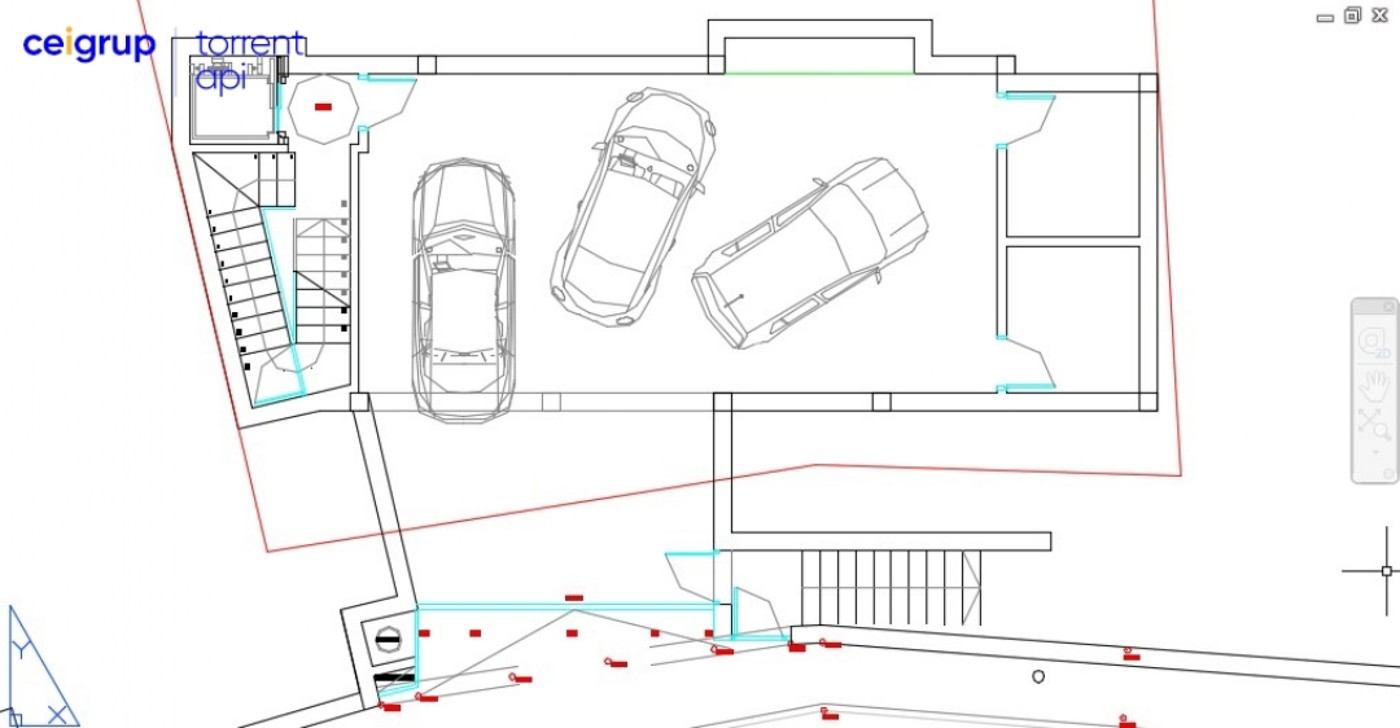 ceigrup torrent api

2D

Y
X